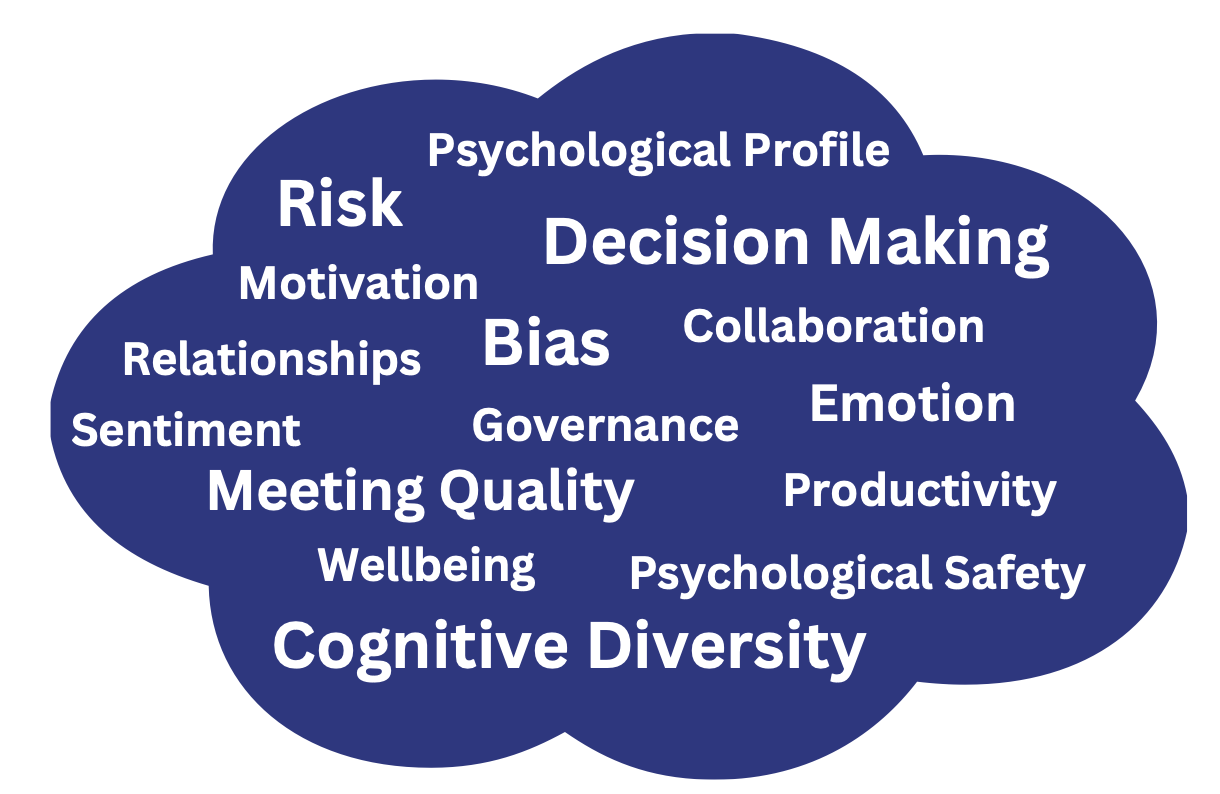 Psychological Profile

Risk

Decision Making

Motivation

Bias

Collaboration

Relationships

Sentiment

Governance

Emotion

Meeting Quality

Productivity

Wellbeing

Psychological Safety

Cognitive Diversity